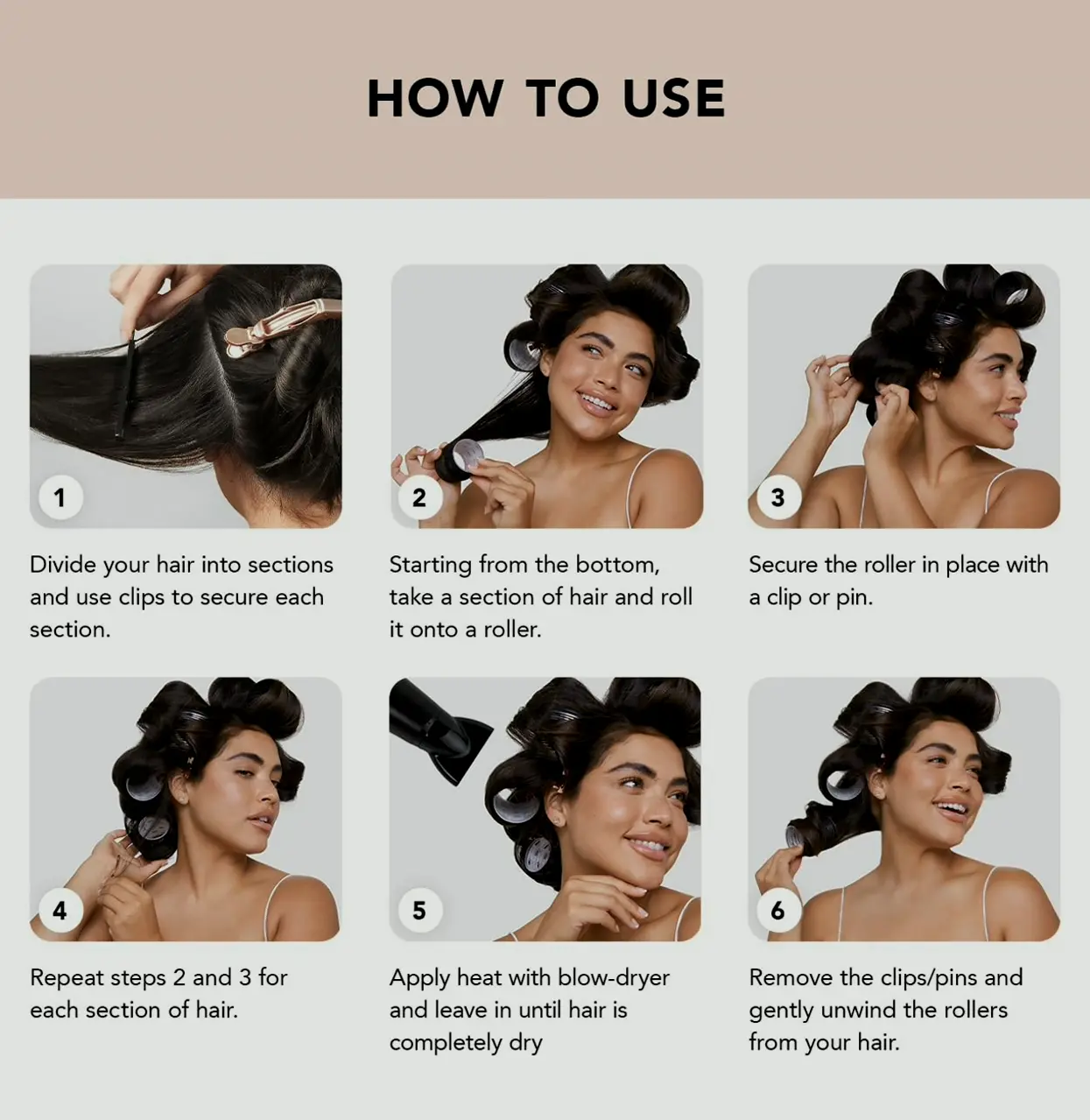 HOW TO USE

1

Divide your hair into sections and use clips to secure each section.

2

Starting from the bottom, take a section of hair and roll it onto a roller.

3

Secure the roller in place with a clip or pin.

4

Repeat steps 2 and 3 for each section of hair.

5

Apply heat with blow-dryer and leave in until hair is completely dry

6

Remove the clips/pins and gently unwind the rollers from your hair.